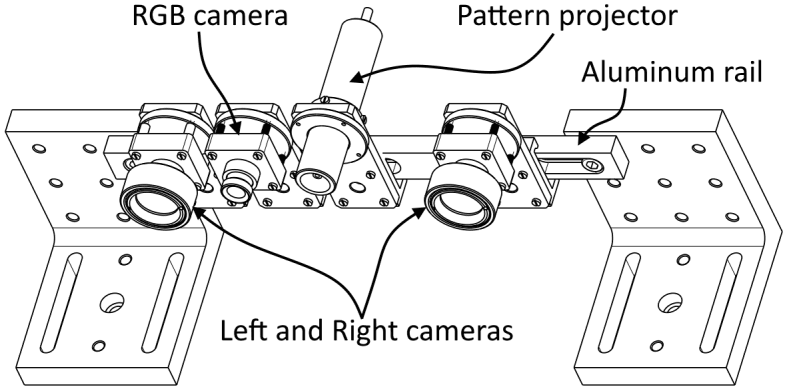 RGB camera
Pattern projector
Aluminum rail
Left and Right cameras